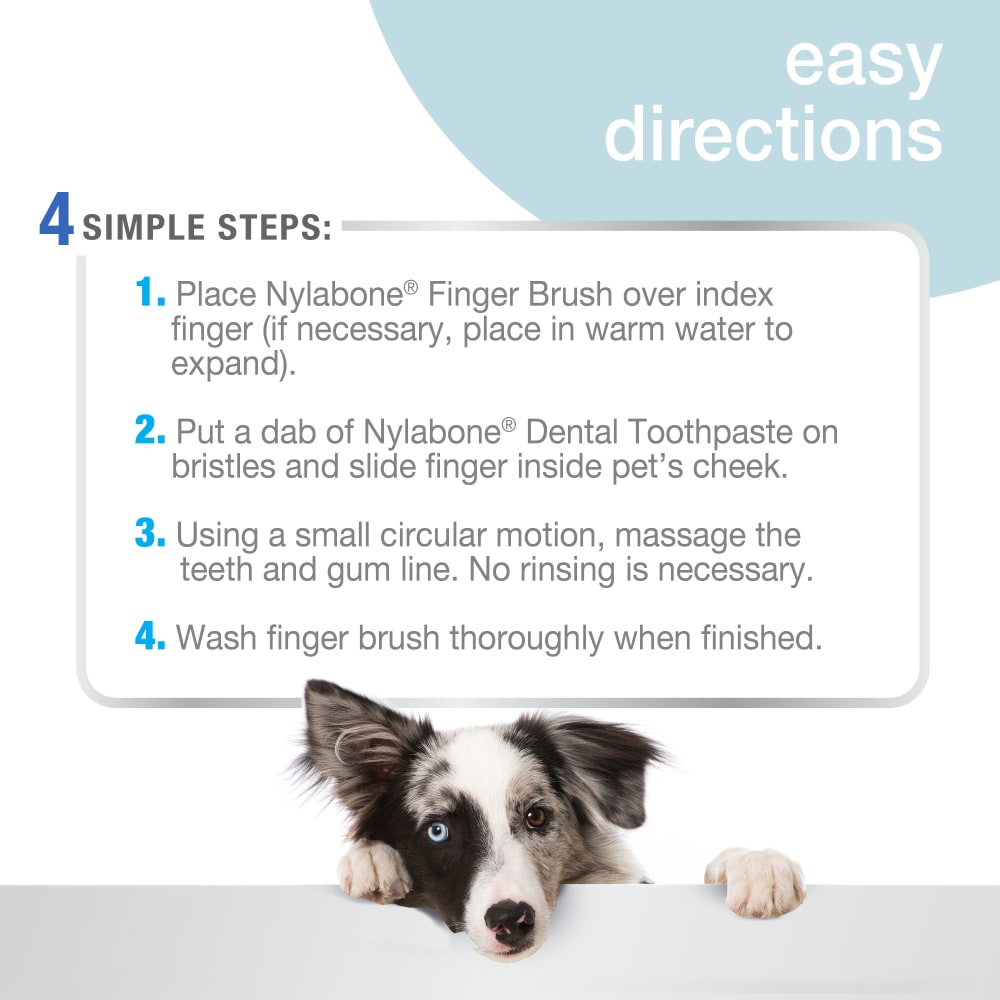 easy directions

4 SIMPLE STEPS:

1. Place Nylabone® Finger Brush over index finger (if necessary, place in warm water to expand).

2. Put a dab of Nylabone® Dental Toothpaste on bristles and slide finger inside pet's cheek.

3. Using a small circular motion, massage the teeth and gum line. No rinsing is necessary.

4. Wash finger brush thoroughly when finished.